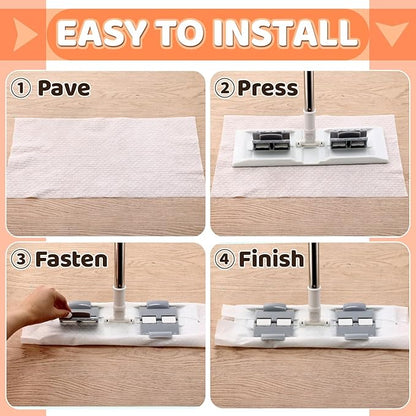 EASY TO INSTALL

① Pave

② Press

③ Fasten

④ Finish