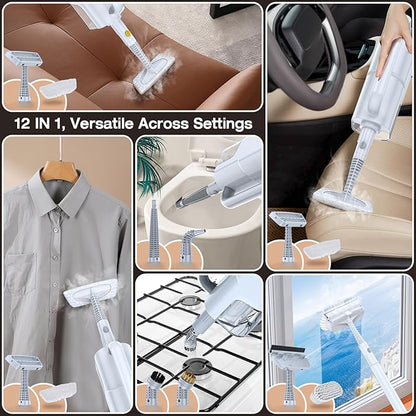 12 IN 1, Versatile Across Settings