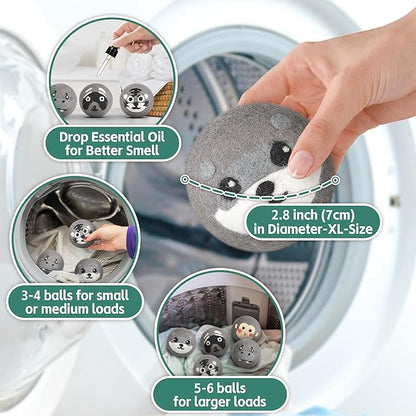 Drop Essential Oil for Better Smell

2.8 inch (7cm) in Diameter-XL-Size

3-4 balls for small or medium loads

5-6 balls for larger loads