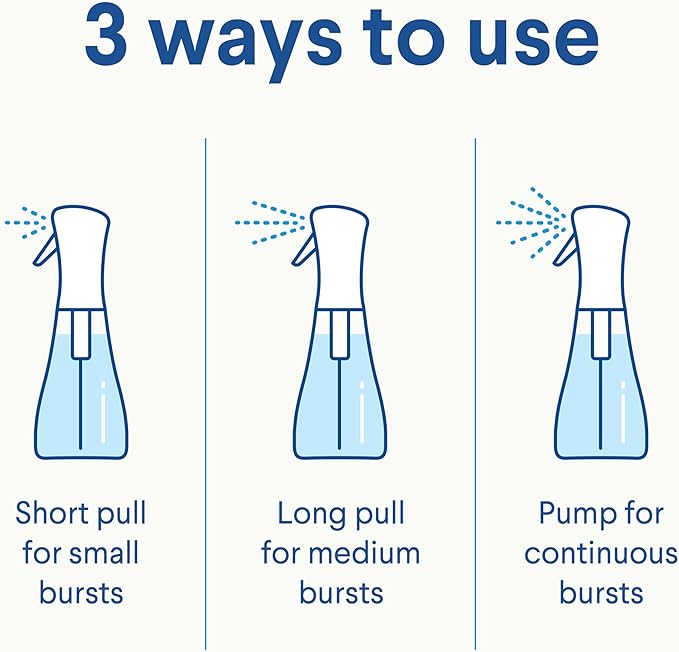 3 ways to use

Short pull for small bursts

Long pull for medium bursts

Pump for continuous bursts