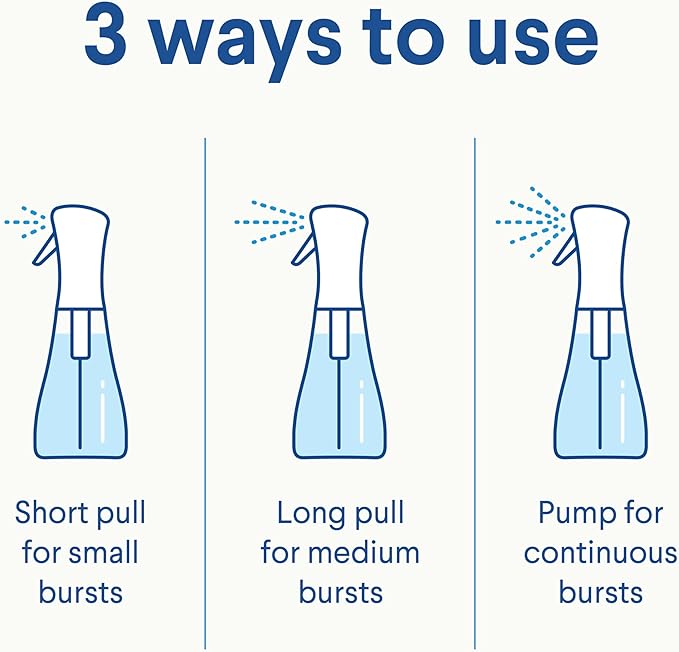 3 ways to use

Short pull for small bursts

Long pull for medium bursts

Pump for continuous bursts