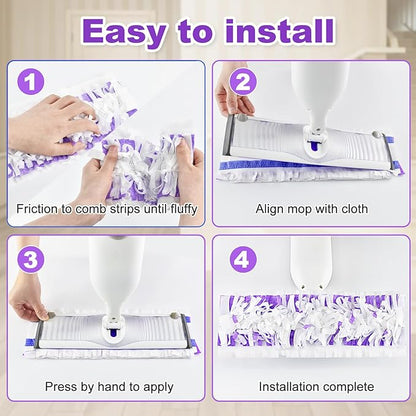 Easy to install

1

Friction to comb strips until fluffy

2

Align mop with cloth

3

Press by hand to apply

4

Installation complete