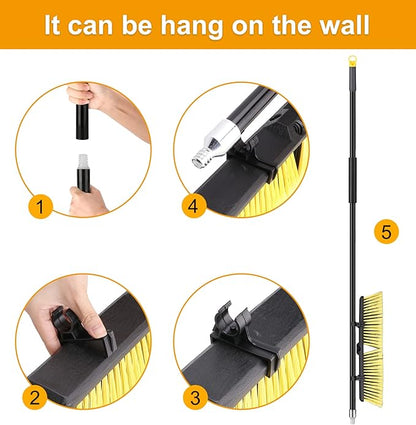 It can be hang on the wall

1

4

5

2

3