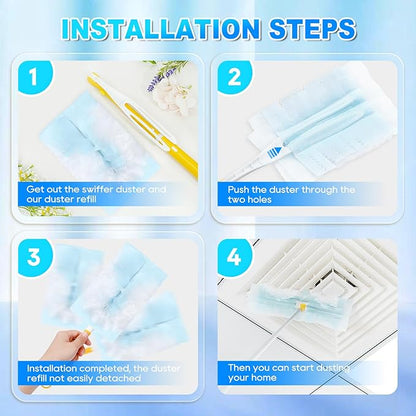 INSTALLATION STEPS

1

Get out the swiffer duster and our duster refill

2

Push the duster through the two holes

3

Installation completed, the duster refill not easily detached

4

Then you can start dusting your home