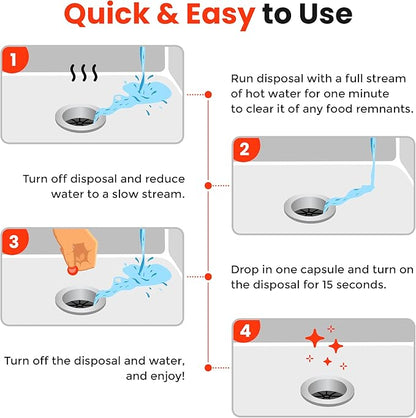 Quick & Easy to Use

1

Run disposal with a full stream of hot water for one minute to clear it of any food remnants.

2

Turn off disposal and reduce water to a slow stream.

3

Drop in one capsule and turn on the disposal for 15 seconds.

4

Turn off the disposal and water, and enjoy!