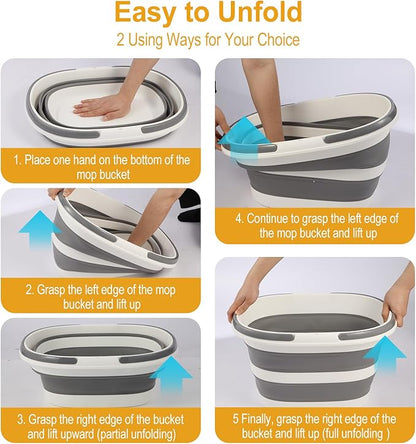 Easy to Unfold

2 Using Ways for Your Choice

1. Place one hand on the bottom of the mop bucket

2. Grasp the left edge of the mop bucket and lift up

3. Grasp the right edge of the bucket and lift upward (partial unfolding)

4. Continue to grasp the left edge of the mop bucket and lift up

5 Finally, grasp the right edge of the bucket and lift up (full unfolding )