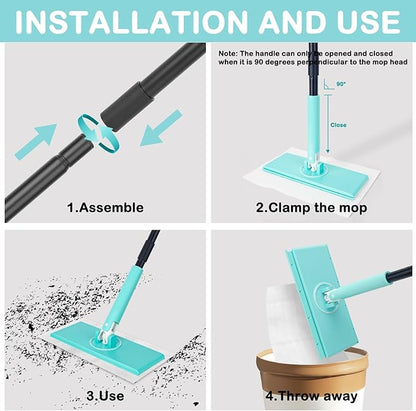 INSTALLATION AND USE

1.Assemble

Note: The handle can only be opened and closed when it is 90 degrees perpendicular to the mop head

90°

Close

2.Clamp the mop

3.Use

4.Throw away