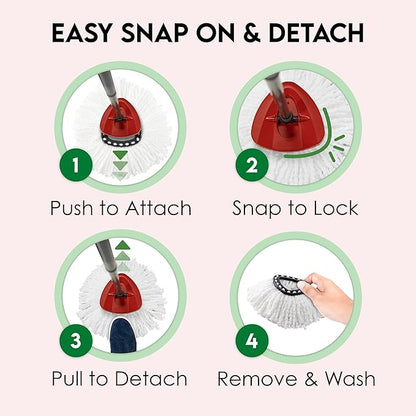 EASY SNAP ON & DETACH

1

Push to Attach

2

Snap to Lock

3

Pull to Detach

4

Remove & Wash