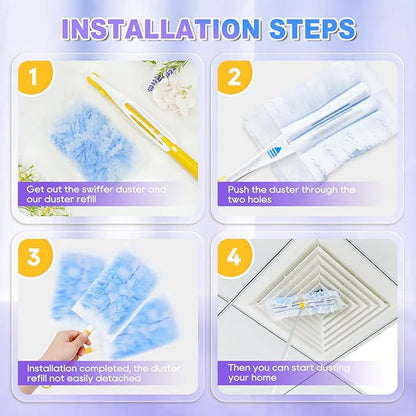 INSTALLATION STEPS

1

Get out the swiffer duster and our duster refill

2

Push the duster through the two holes

3

Installation completed, the duster refill not easily detached

4

Then you can start dusting your home