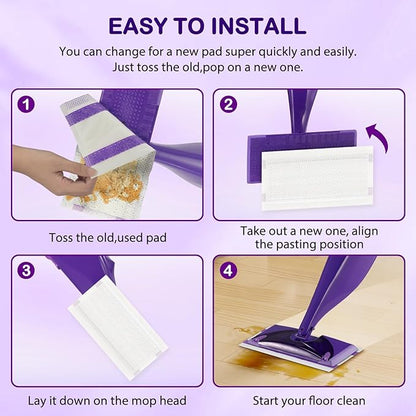 EASY TO INSTALL

You can change for a new pad super quickly and easily. Just toss the old,pop on a new one.

1

Toss the old,used pad

2

Take out a new one, align the pasting position

3

Lay it down on the mop head

4

Start your floor clean