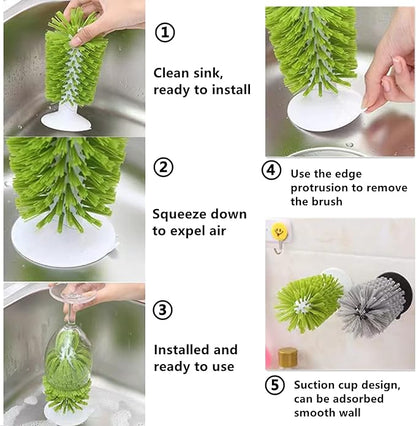 ①

Clean sink, ready to install

②

Squeeze down to expel air

③

Installed and ready to use

④ Use the edge protrusion to remove the brush

⑤ Suction cup design, can be adsorbed smooth wall