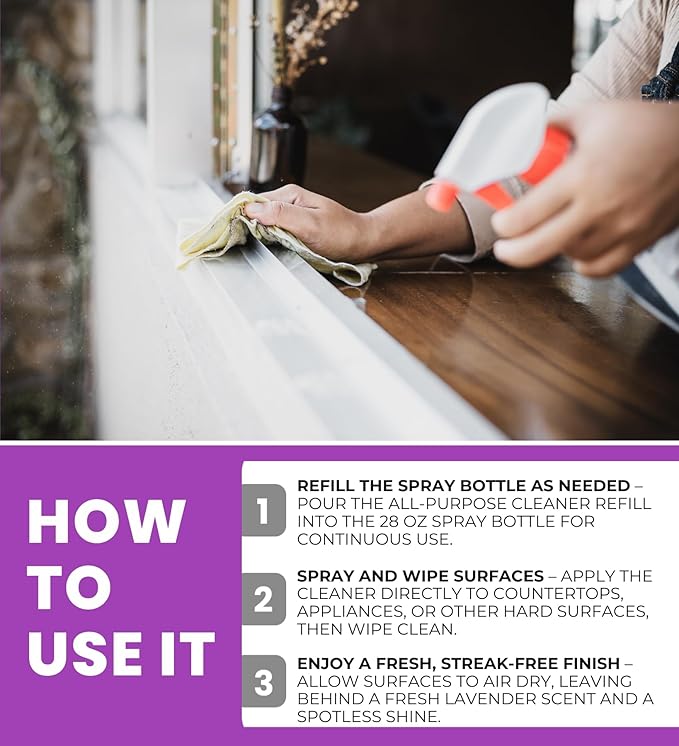 HOW TO USE IT

1 REFILL THE SPRAY BOTTLE AS NEEDED – POUR THE ALL-PURPOSE CLEANER REFILL INTO THE 28 OZ SPRAY BOTTLE FOR CONTINUOUS USE.

2 SPRAY AND WIPE SURFACES – APPLY THE CLEANER DIRECTLY TO COUNTERTOPS, APPLIANCES, OR OTHER HARD SURFACES, THEN WIPE CLEAN.

3 ENJOY A FRESH, STREAK-FREE FINISH – ALLOW SURFACES TO AIR DRY, LEAVING BEHIND A FRESH LAVENDER SCENT AND A SPOTLESS SHINE.