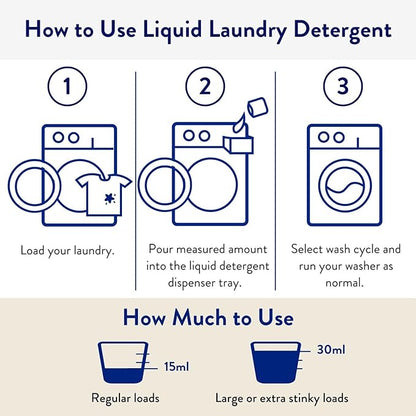 How to Use Liquid Laundry Detergent

1

Load your laundry.

2

Pour measured amount into the liquid detergent dispenser tray.

3

Select wash cycle and run your washer as normal.

How Much to Use

15ml

Regular loads

30ml

Large or extra stinky loads