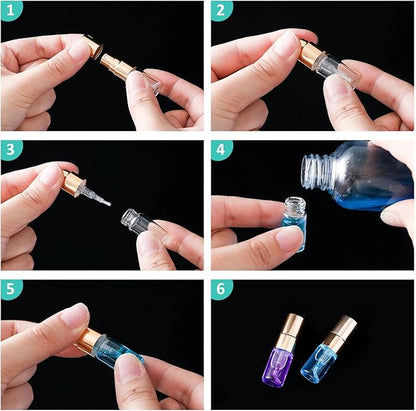 1
2
3
4
5
6