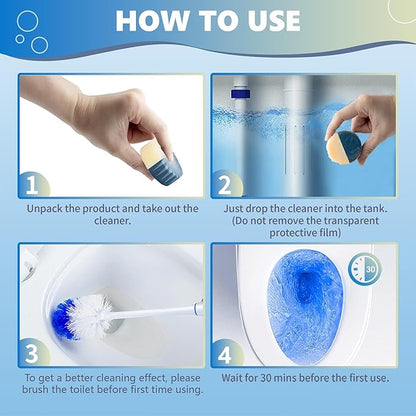 HOW TO USE

1

Unpack the product and take out the cleaner.

2

Just drop the cleaner into the tank. (Do not remove the transparent protective film)

3

To get a better cleaning effect, please brush the toilet before first time using.

30

4

Wait for 30 mins before the first use.