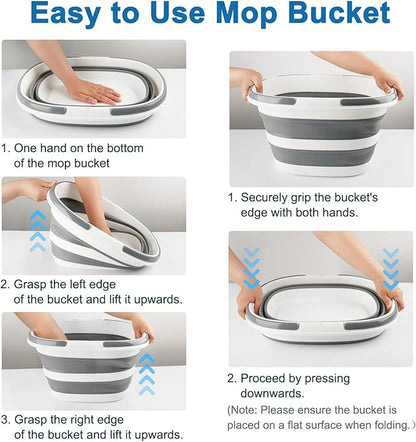 Easy to Use Mop Bucket

1. One hand on the bottom of the mop bucket

2. Grasp the left edge of the bucket and lift it upwards.

3. Grasp the right edge of the bucket and lift it upwards.

1. Securely grip the bucket's edge with both hands.

2. Proceed by pressing downwards.

(Note: Please ensure the bucket is placed on a flat surface when folding.)