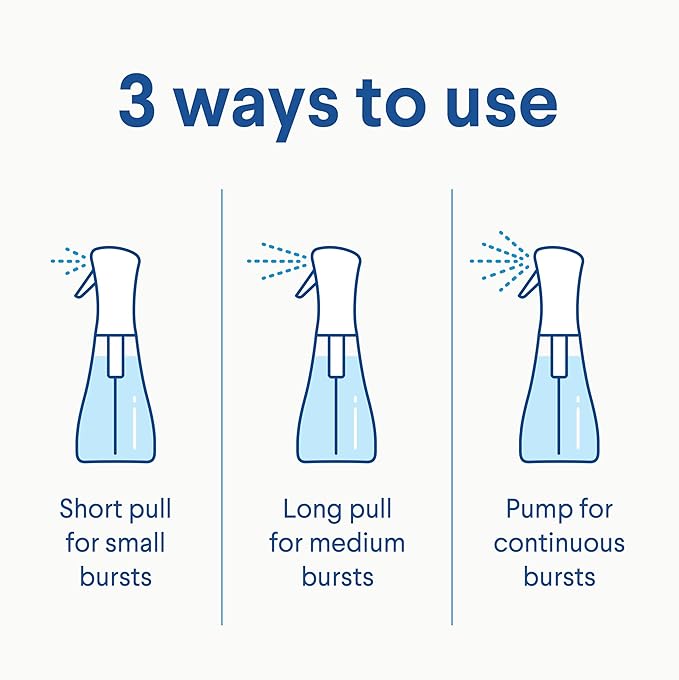 3 ways to use

Short pull for small bursts

Long pull for medium bursts

Pump for continuous bursts