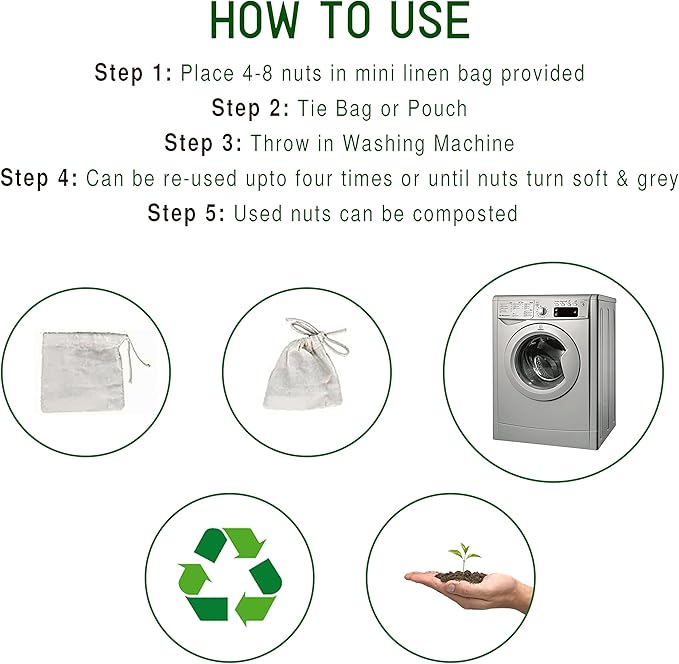 HOW TO USE

Step 1: Place 4-8 nuts in mini linen bag provided

Step 2: Tie Bag or Pouch

Step 3: Throw in Washing Machine

Step 4: Can be re-used upto four times or until nuts turn soft & grey

Step 5: Used nuts can be composted