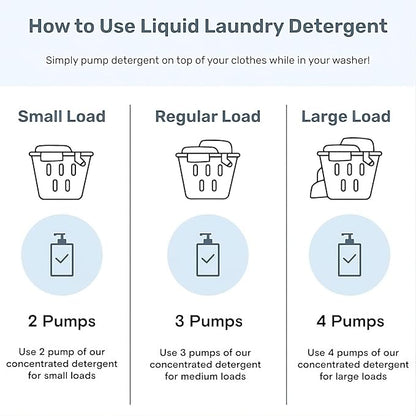 How to Use Liquid Laundry Detergent

Simply pump detergent on top of your clothes while in your washer!

Small Load

2 Pumps

Use 2 pump of our concentrated detergent for small loads

Regular Load

3 Pumps

Use 3 pumps of our concentrated detergent for medium loads

Large Load

4 Pumps

Use 4 pumps of our concentrated detergent for large loads