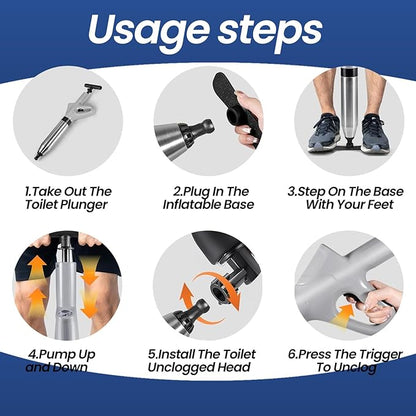 Usage steps

1.Take Out The Toilet Plunger

2.Plug In The Inflatable Base

3.Step On The Base With Your Feet

4.Pump Up and Down

5.Install The Toilet Unclogged Head

6.Press The Trigger To Unclog