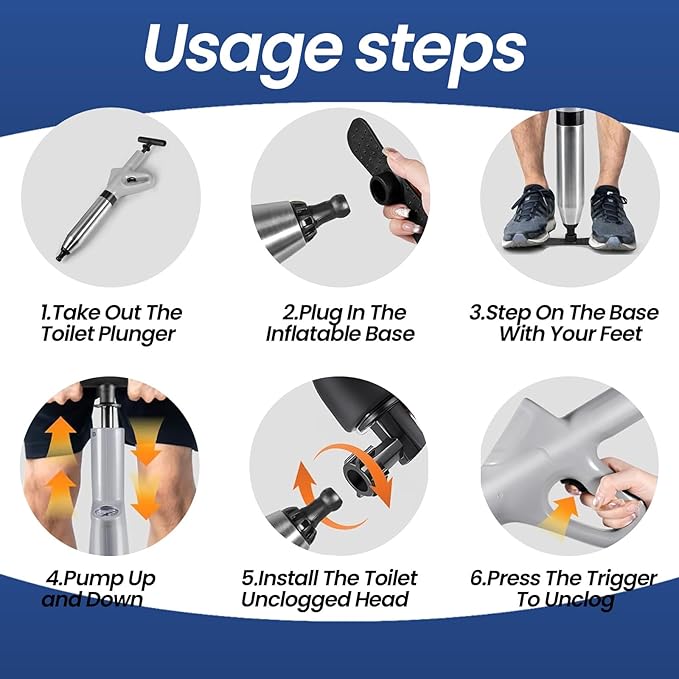 Usage steps

1.Take Out The Toilet Plunger

2.Plug In The Inflatable Base

3.Step On The Base With Your Feet

4.Pump Up and Down

5.Install The Toilet Unclogged Head

6.Press The Trigger To Unclog