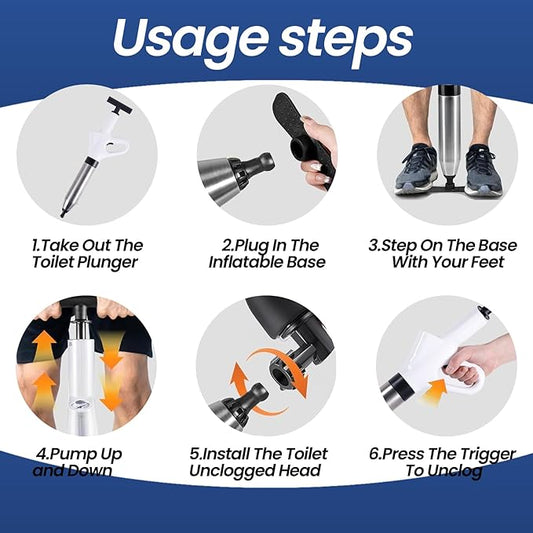 Usage steps

1.Take Out The Toilet Plunger

2.Plug In The Inflatable Base

3.Step On The Base With Your Feet

4.Pump Up and Down

5.Install The Toilet Unclogged Head

6.Press The Trigger To Unclog