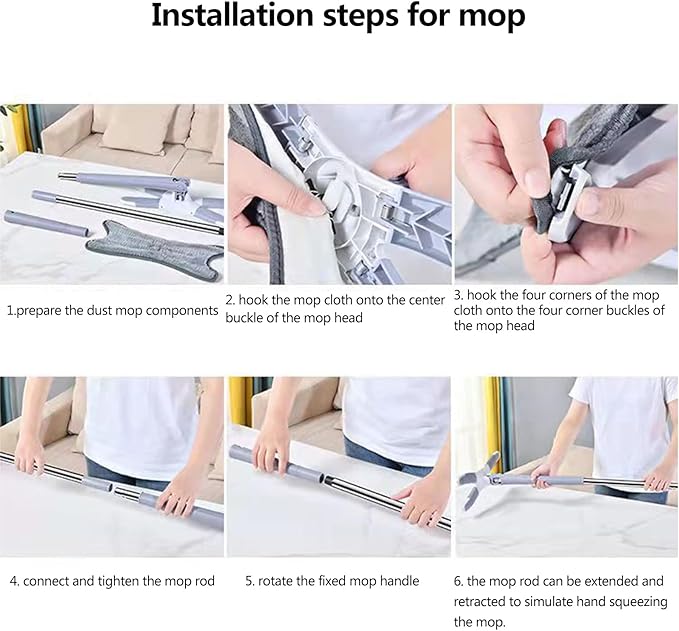 Installation steps for mop

1.prepare the dust mop components

2. hook the mop cloth onto the center buckle of the mop head

3. hook the four corners of the mop cloth onto the four corner buckles of the mop head

4. connect and tighten the mop rod

5. rotate the fixed mop handle

6. the mop rod can be extended and retracted to simulate hand squeezing the mop.