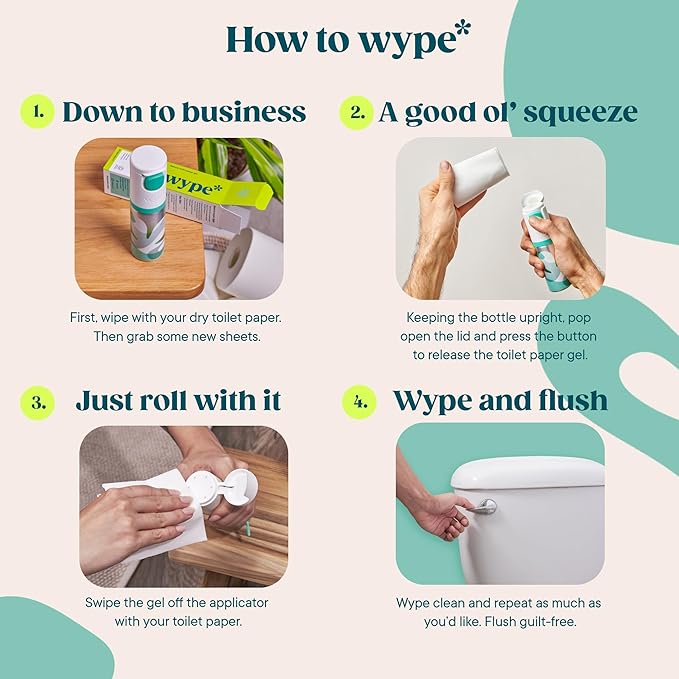 How to wype*

1. Down to business

wype*

First, wipe with your dry toilet paper. Then grab some new sheets.

2. A good ol' squeeze

Keeping the bottle upright, pop open the lid and press the button to release the toilet paper gel.

3. Just roll with it

Swipe the gel off the applicator with your toilet paper.

4. Wype and flush

Wype clean and repeat as much as you'd like. Flush guilt-free.