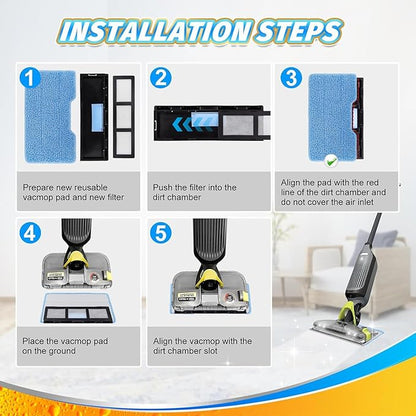 INSTALLATION STEPS

1

Prepare new reusable vacmop pad and new filter

2

Push the filter into the dirt chamber

3

Align the pad with the red line of the dirt chamber and do not cover the air inlet

4

Place the vacmop pad on the ground

5

Align the vacmop with the dirt chamber slot