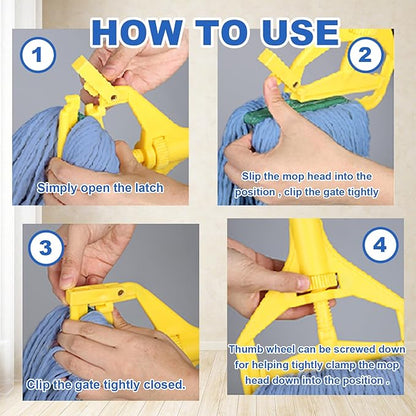 HOW TO USE

1

Simply open the latch

2

Slip the mop head into the position , clip the gate tightly

3

Clip the gate tightly closed.

4

Thumb wheel can be screwed down for helping tightly clamp the mop head down into the position .