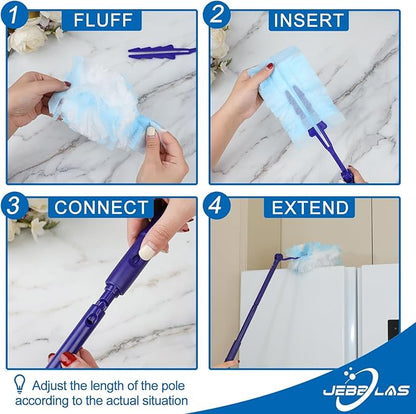 1 FLUFF

2 INSERT

3 CONNECT

4 EXTEND

Adjust the length of the pole according to the actual situation

JEBBLAS