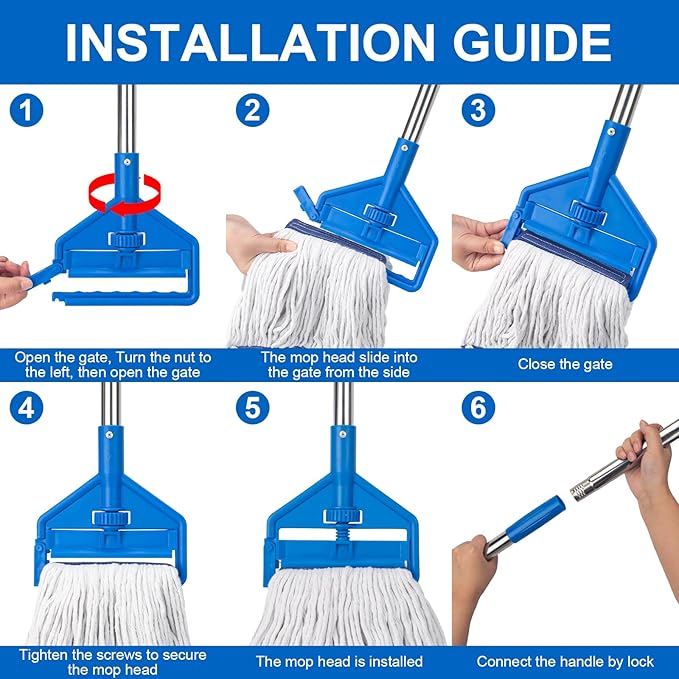 INSTALLATION GUIDE

1

Open the gate, Turn the nut to the left, then open the gate

2

The mop head slide into the gate from the side

3

Close the gate

4

Tighten the screws to secure the mop head

5

The mop head is installed

6

Connect the handle by lock