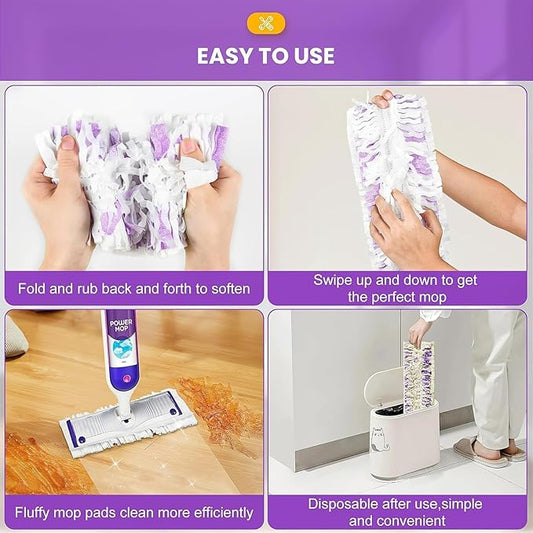 EASY TO USE

Fold and rub back and forth to soften

Swipe up and down to get the perfect mop

POWER MOP

Fluffy mop pads clean more efficiently

Disposable after use,simple and convenient