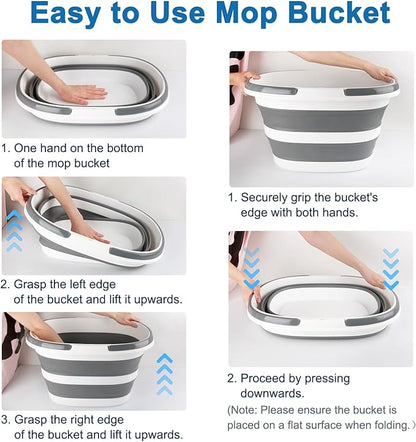 Easy to Use Mop Bucket

1. One hand on the bottom of the mop bucket

2. Grasp the left edge of the bucket and lift it upwards.

3. Grasp the right edge of the bucket and lift it upwards.

1. Securely grip the bucket's edge with both hands.

2. Proceed by pressing downwards.

(Note: Please ensure the bucket is placed on a flat surface when folding.)