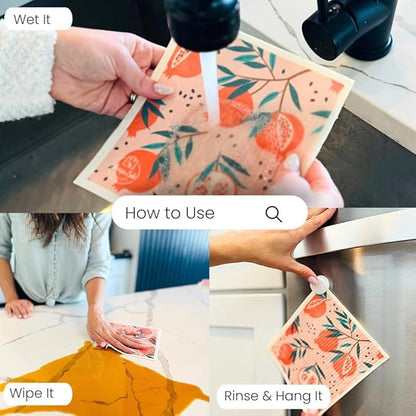 Wet It

How to Use

Wipe It

Rinse & Hang It