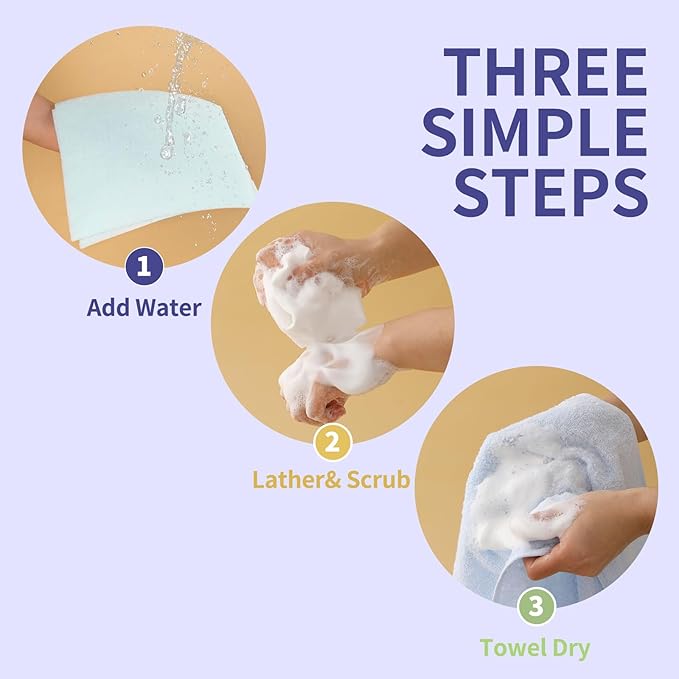 THREE SIMPLE STEPS

1
Add Water

2
Lather& Scrub

3
Towel Dry