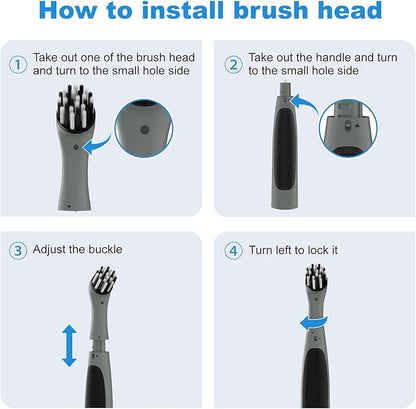 How to install brush head

① Take out one of the brush head and turn to the small hole side

② Take out the handle and turn to the small hole side

③ Adjust the buckle

④ Turn left to lock it