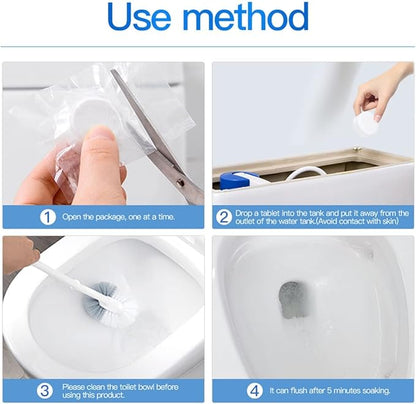 Use method

1 Open the package, one at a time.

2 Drop a tablet into the tank and put it away from the outlet of the water tank.(Avoid contact with skin)

3 Please clean the toilet bowl before using this product.

4 It can flush after 5 minutes soaking.