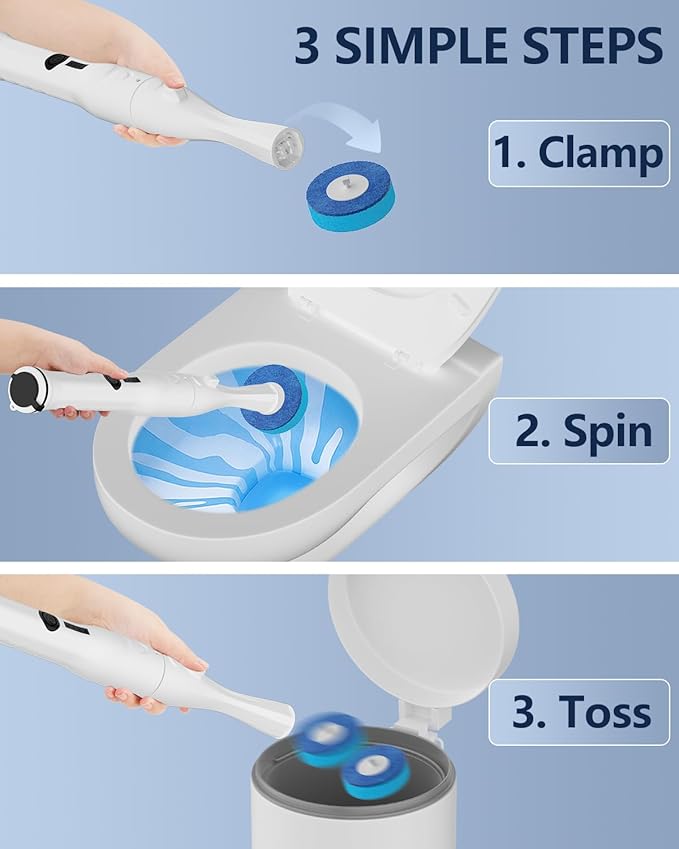 3 SIMPLE STEPS

1. Clamp

2. Spin

3. Toss