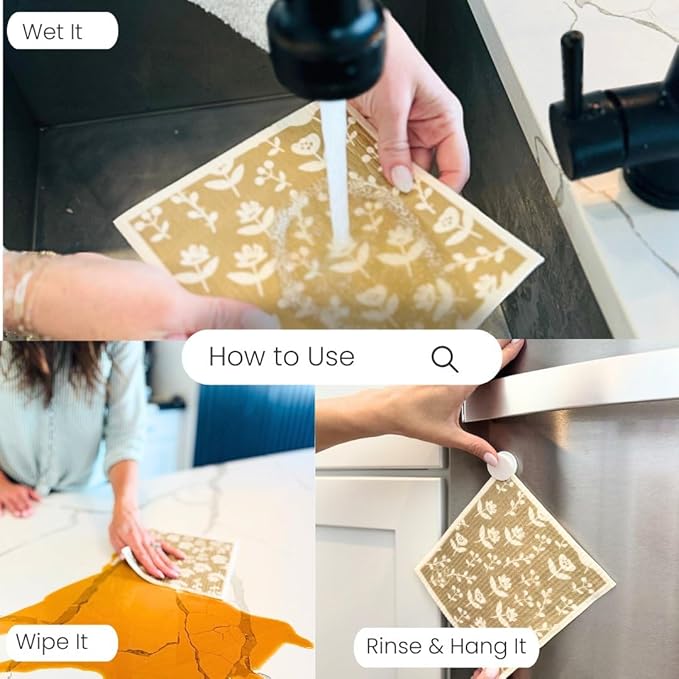 Wet It

How to Use

Wipe It

Rinse & Hang It