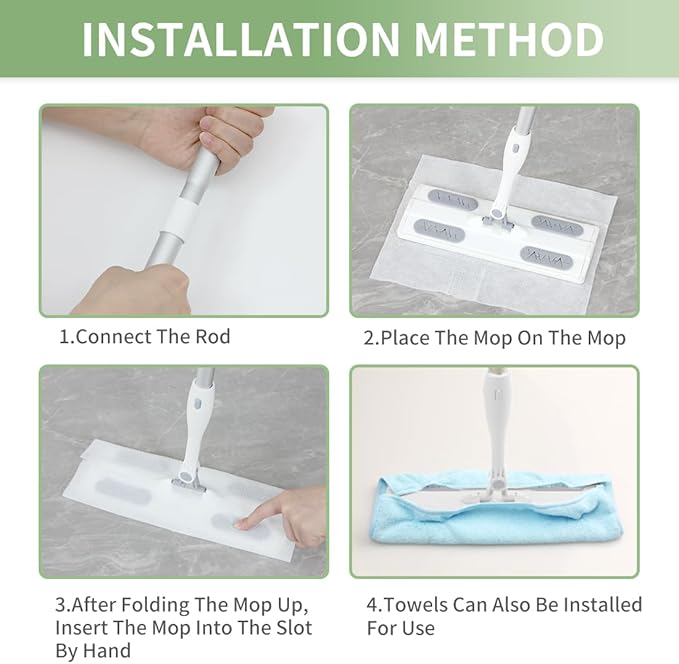 INSTALLATION METHOD

1.Connect The Rod

2.Place The Mop On The Mop

3.After Folding The Mop Up, Insert The Mop Into The Slot By Hand

4.Towels Can Also Be Installed For Use