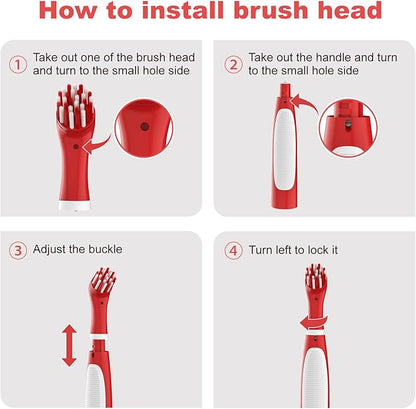 How to install brush head

1 Take out one of the brush head and turn to the small hole side

2 Take out the handle and turn to the small hole side

3 Adjust the buckle

4 Turn left to lock it