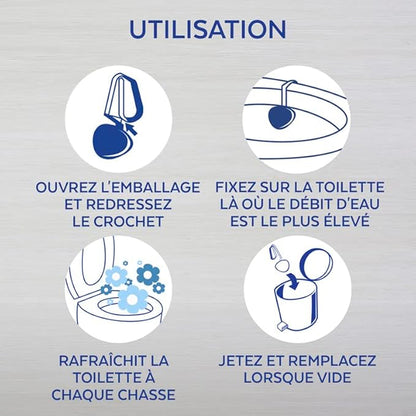 UTILISATION

OUVREZ L'EMBALLAGE ET REDRESSEZ LE CROCHET

FIXEZ SUR LA TOILETTE LÀ OÙ LE DÉBIT D'EAU EST LE PLUS ÉLEVÉ

RAFRAÎCHIT LA TOILETTE À CHAQUE CHASSE

JETEZ ET REMPLACEZ LORSQUE VIDE