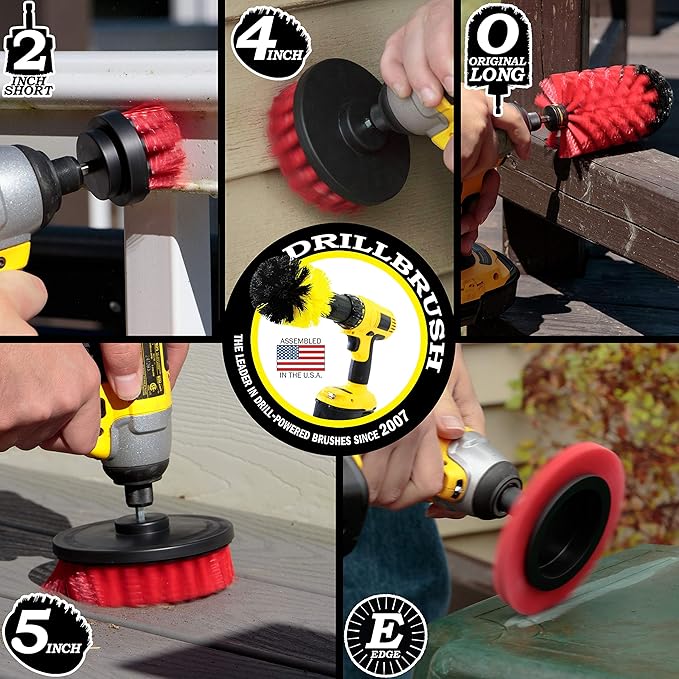 2 INCH SHORT

4 INCH

O ORIGINAL LONG

DRILLBRUSH

ASSEMBLED IN THE U.S.A.

THE LEADER IN DRILL-POWERED BRUSHES SINCE 2007

5 INCH

E EDGE