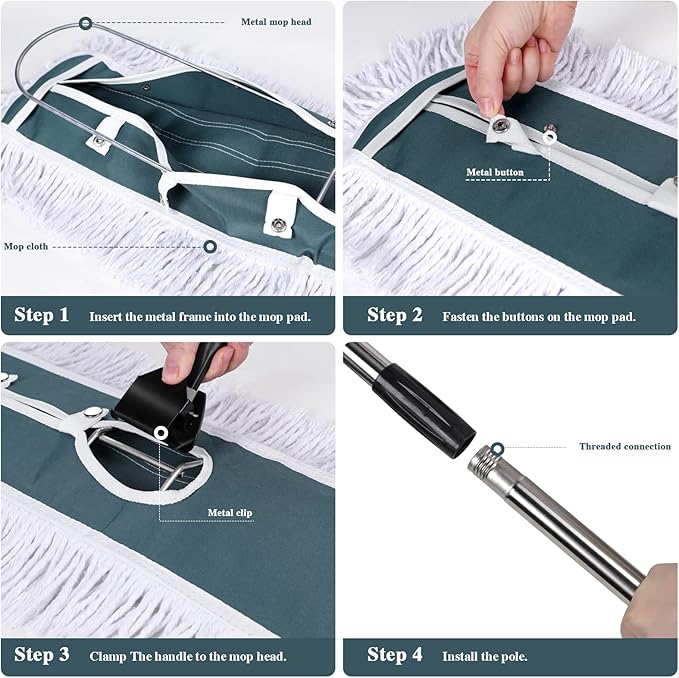 Metal mop head

Mop cloth

Step 1 Insert the metal frame into the mop pad.

Metal button

Step 2 Fasten the buttons on the mop pad.

Metal clip

Step 3 Clamp The handle to the mop head.

Threaded connection

Step 4 Install the pole.