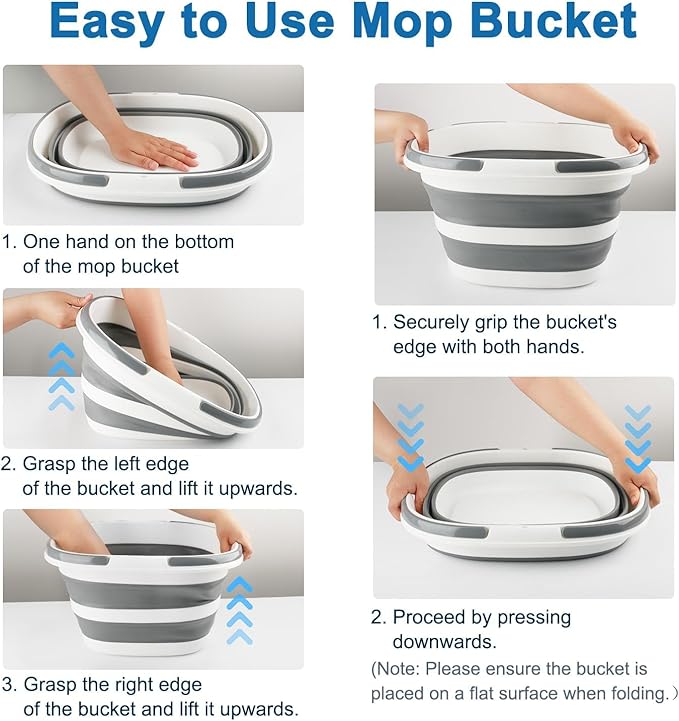 Easy to Use Mop Bucket

1. One hand on the bottom of the mop bucket

2. Grasp the left edge of the bucket and lift it upwards.

3. Grasp the right edge of the bucket and lift it upwards.

1. Securely grip the bucket's edge with both hands.

2. Proceed by pressing downwards.

(Note: Please ensure the bucket is placed on a flat surface when folding.)