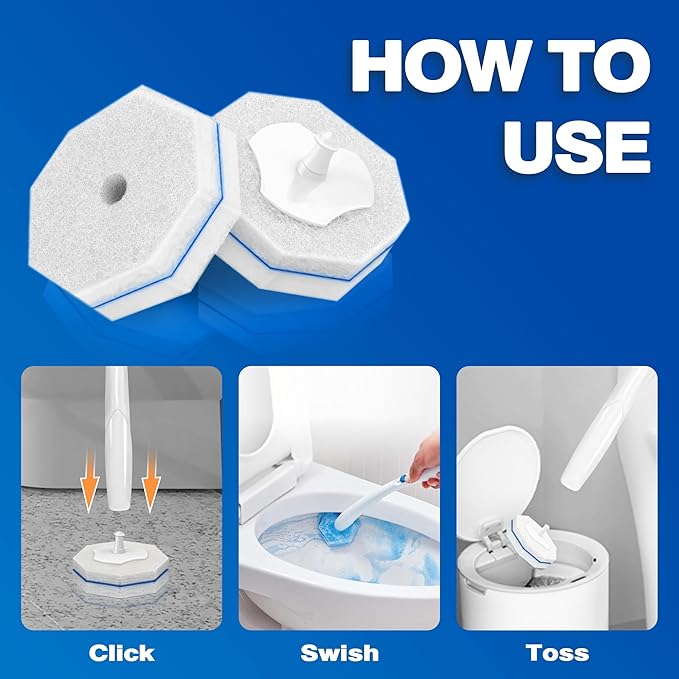 HOW TO USE

Click

Swish

Toss