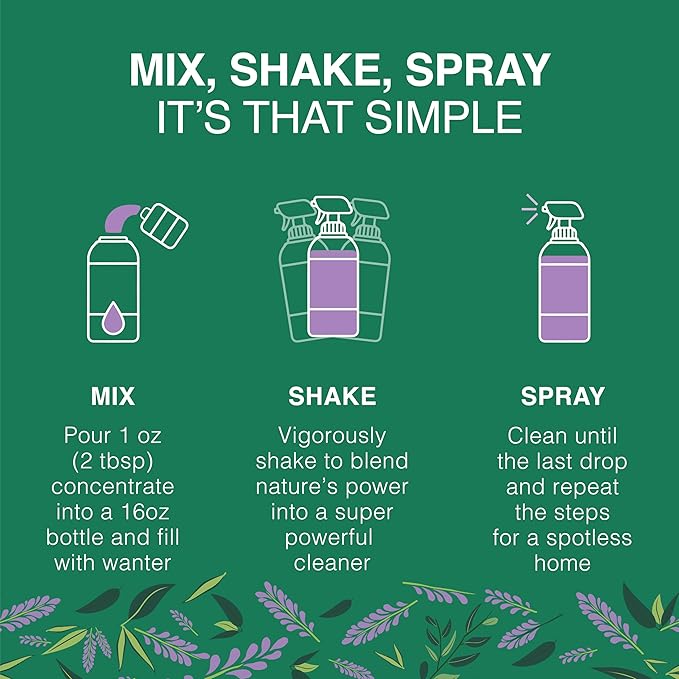 MIX, SHAKE, SPRAY
IT'S THAT SIMPLE

MIX
Pour 1 oz (2 tbsp) concentrate into a 16oz bottle and fill with wanter

SHAKE
Vigorously shake to blend nature's power into a super powerful cleaner

SPRAY
Clean until the last drop and repeat the steps for a spotless home