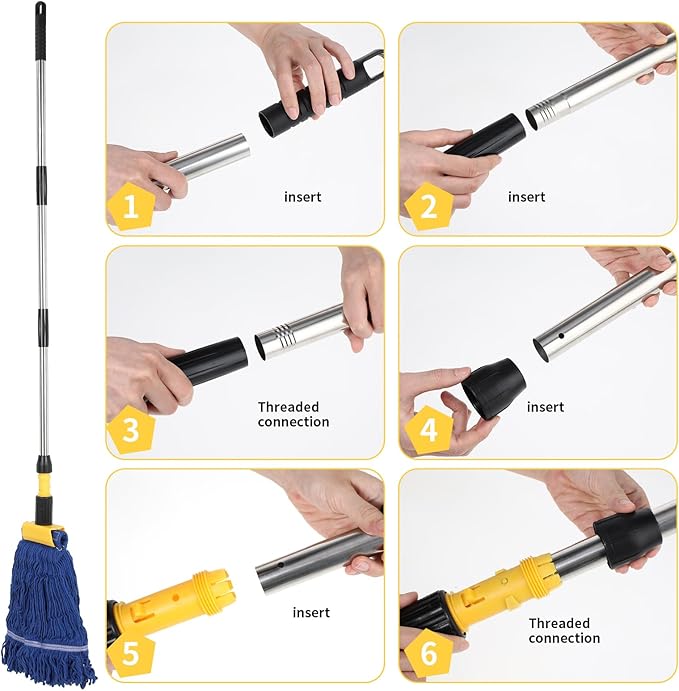 1
insert

2
insert

3
Threaded connection

4
insert

5
insert

6
Threaded connection