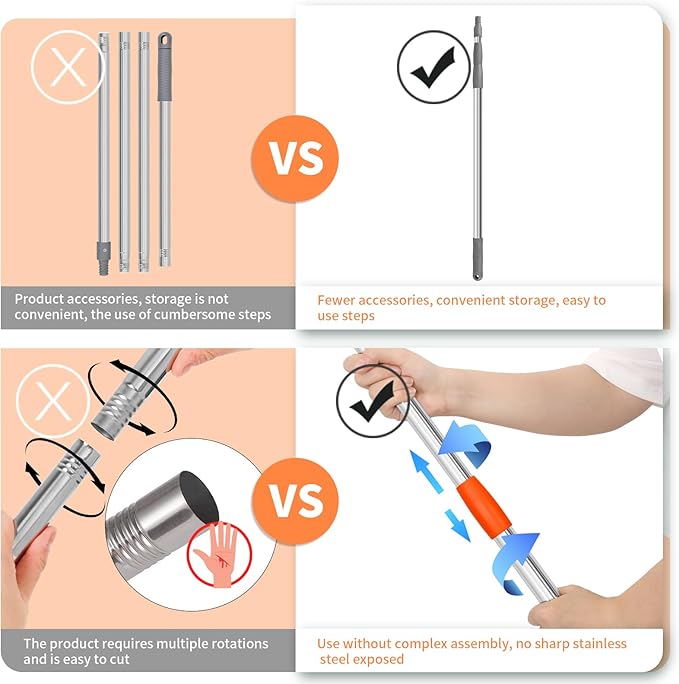 VS

Product accessories, storage is not convenient, the use of cumbersome steps

Fewer accessories, convenient storage, easy to use steps

VS

The product requires multiple rotations and is easy to cut

Use without complex assembly, no sharp stainless steel exposed